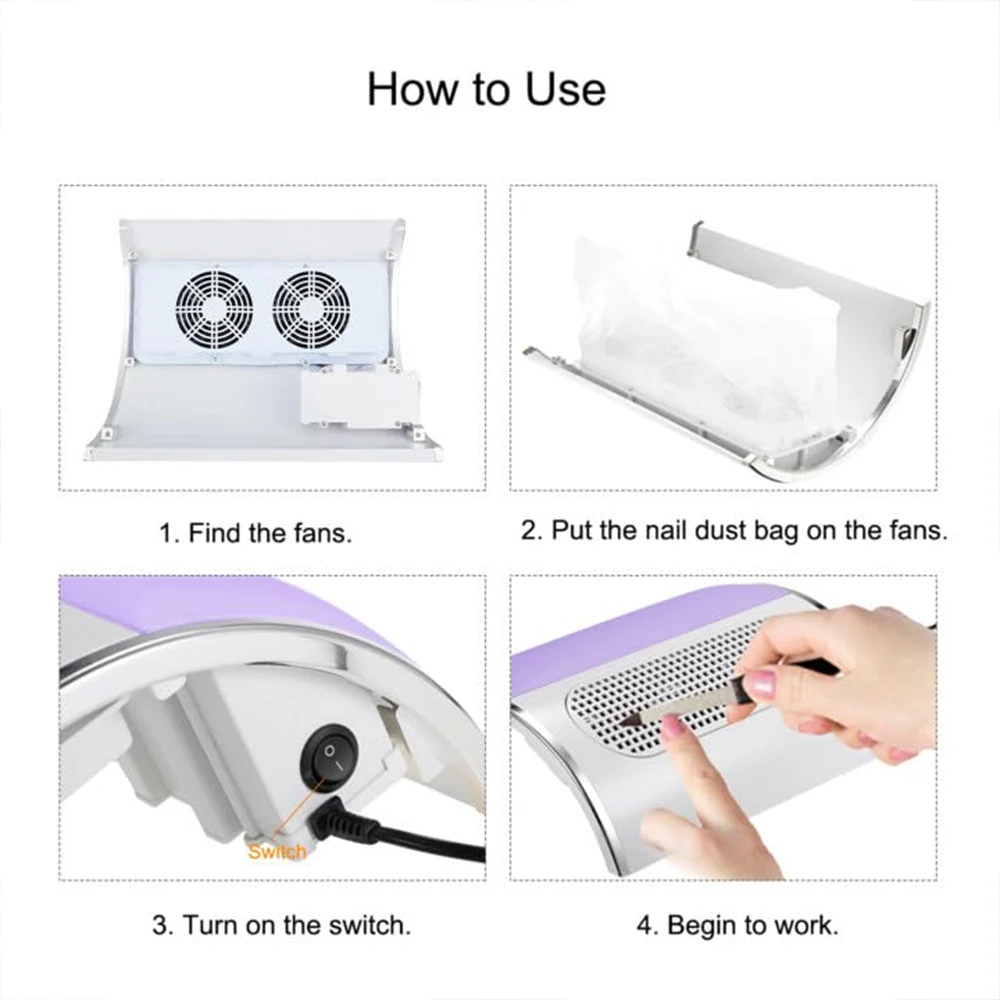 How to Use

1. Find the fans.

2. Put the nail dust bag on the fans.

Switch

3. Turn on the switch.

4. Begin to work.