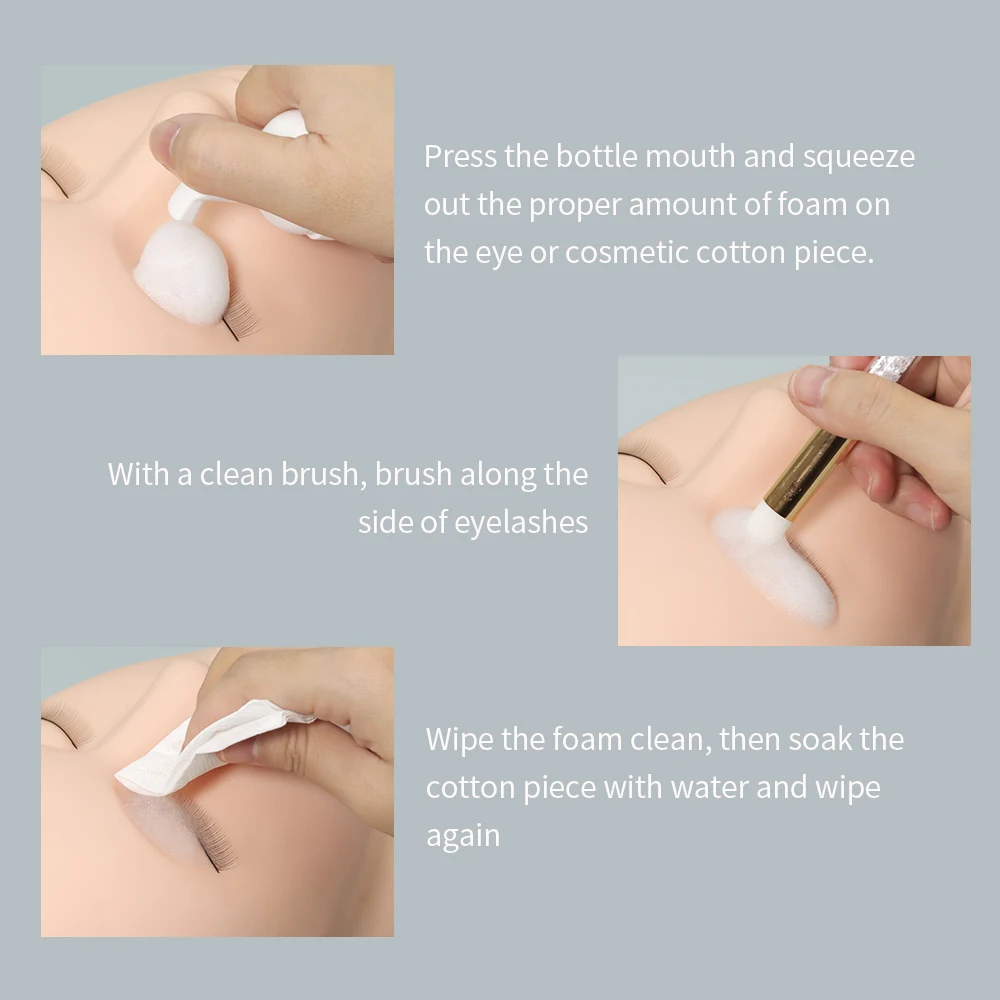 Press the bottle mouth and squeeze out the proper amount of foam on the eye or cosmetic cotton piece.

With a clean brush, brush along the side of eyelashes

Wipe the foam clean, then soak the cotton piece with water and wipe again